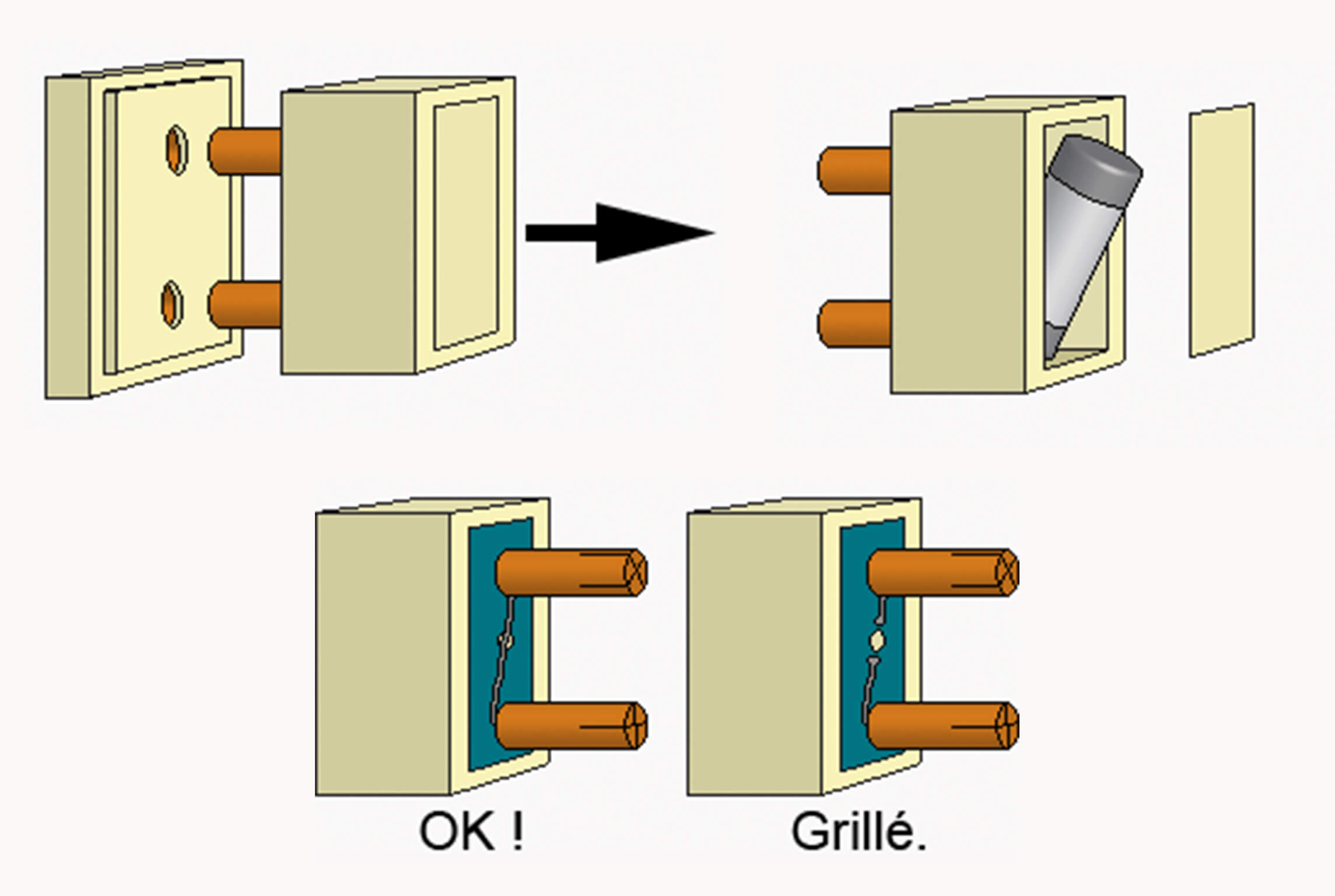 OK !

Grillé.